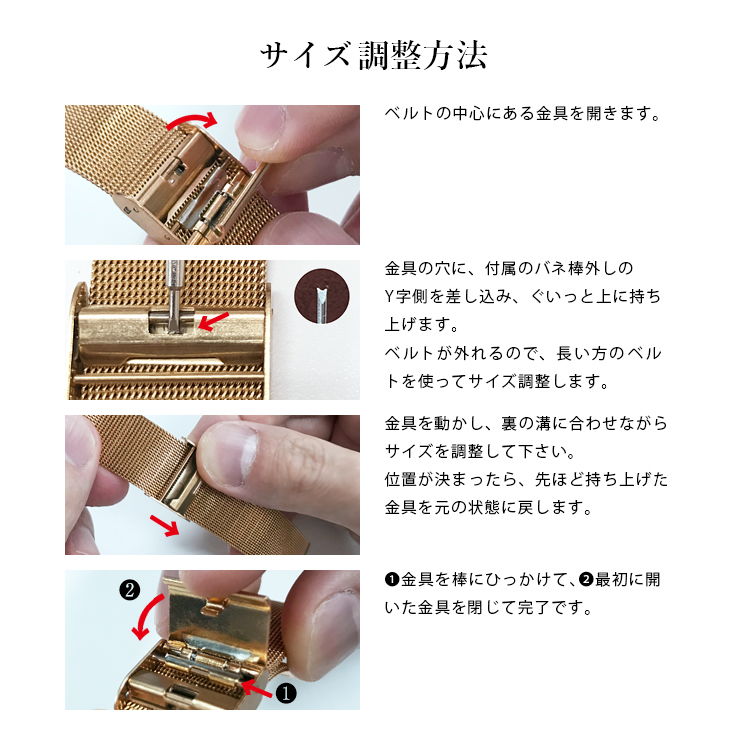 サイズ調整方法

ベルトの中心にある金具を開きます。

金具の穴に、付属のバネ棒外しのY字側を差し込み、ぐいっと上に持ち上げます。
ベルトが外れるので、長い方のベルトを使ってサイズ調整します。

金具を動かし、裏の溝に合わせながらサイズを調整して下さい。
位置が決まったら、先ほど持ち上げた金具を元の状態に戻します。

❷

❶

❶金具を棒にひっかけて、❷最初に開いた金具を閉じて完了です。