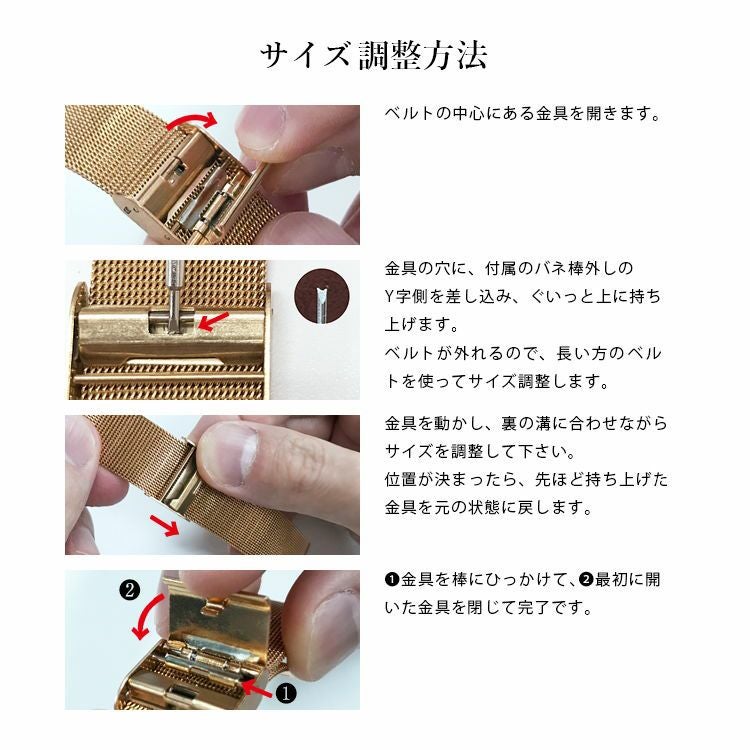 サイズ調整方法

ベルトの中心にある金具を開きます。

金具の穴に、付属のバネ棒外しのY字側を差し込み、ぐいっと上に持ち上げます。
ベルトが外れるので、長い方のベルトを使ってサイズ調整します。

金具を動かし、裏の溝に合わせながらサイズを調整して下さい。
位置が決まったら、先ほど持ち上げた金具を元の状態に戻します。

❷

❶

❶金具を棒にひっかけて、❷最初に開いた金具を閉じて完了です。