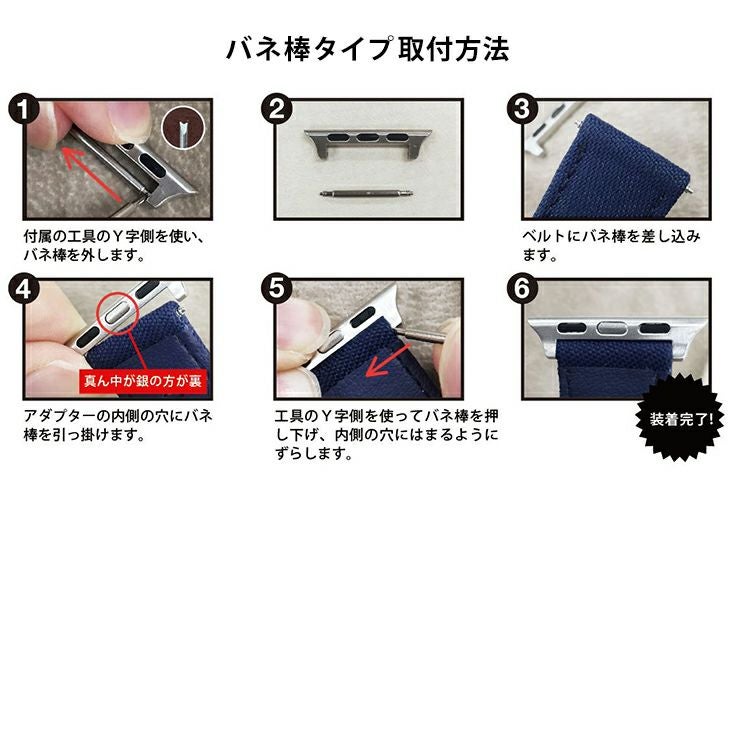 バネ棒タイプ取付方法

1
付属の工具のＹ字側を使い、バネ棒を外します。

2

3
ベルトにバネ棒を差し込みます。

4
真ん中が銀の方が裏
アダプターの内側の穴にバネ棒を引っ掛けます。

5
工具のＹ字側を使ってバネ棒を押し下げ、内側の穴にはまるようにずらします。

6
装着完了!