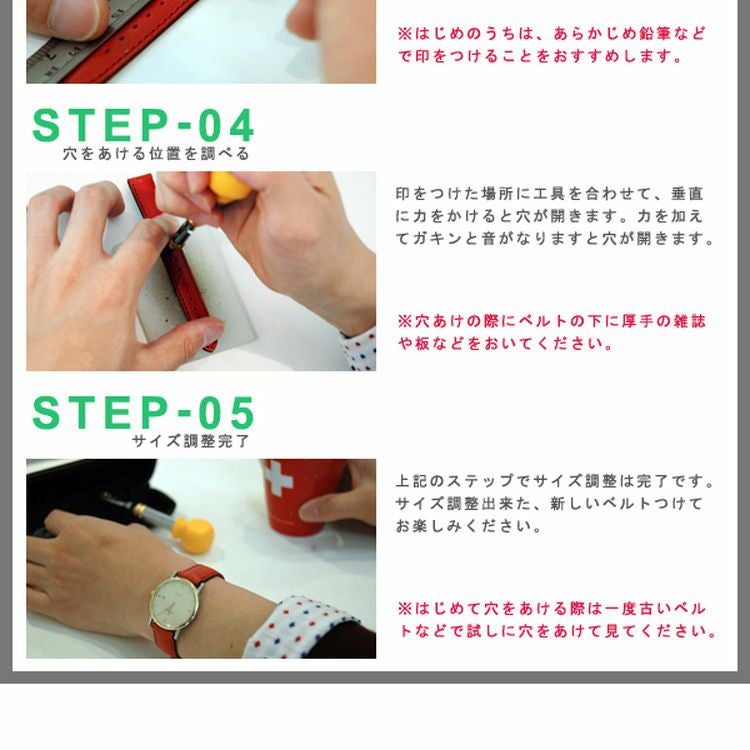 ※はじめのうちは、あらかじめ鉛筆などで印をつけることをおすすめします。

STEP-04
穴をあける位置を調べる

印をつけた場所に工具を合わせて、垂直に力をかけると穴が開きます。力を加えてガキンと音がなりますと穴が開きます。

※穴あけの際にベルトの下に厚手の雑誌や板などをおいてください。

STEP-05
サイズ調整完了

上記のステップでサイズ調整は完了です。サイズ調整出来た、新しいベルトつけてお楽しみください。

※はじめて穴をあける際は一度古いベルトなどで試しに穴をあけて見てください。