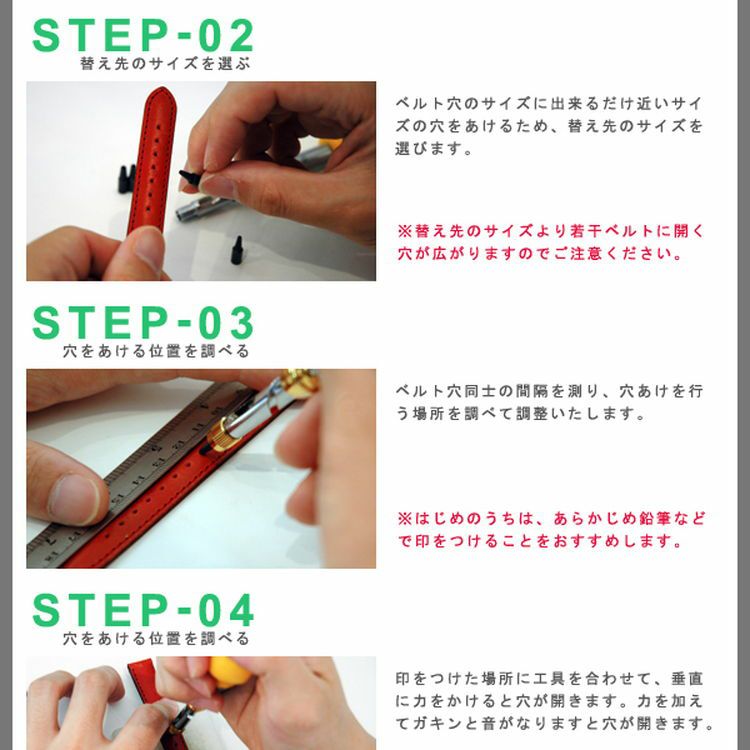 STEP-02
替え先のサイズを選ぶ

ベルト穴のサイズに出来るだけ近いサイズの穴をあけるため、替え先のサイズを選びます。

※替え先のサイズより若干ベルトに開く穴が広がりますのでご注意ください。

STEP-03
穴をあける位置を調べる

ベルト穴同士の間隔を測り、穴あけを行う場所を調べて調整いたします。

※はじめのうちは、あらかじめ鉛筆などで印をつけることをおすすめします。

STEP-04
穴をあける位置を調べる

印をつけた場所に工具を合わせて、垂直に力をかけると穴が開きます。力を加えてガキンと音がなりますと穴が開きます。