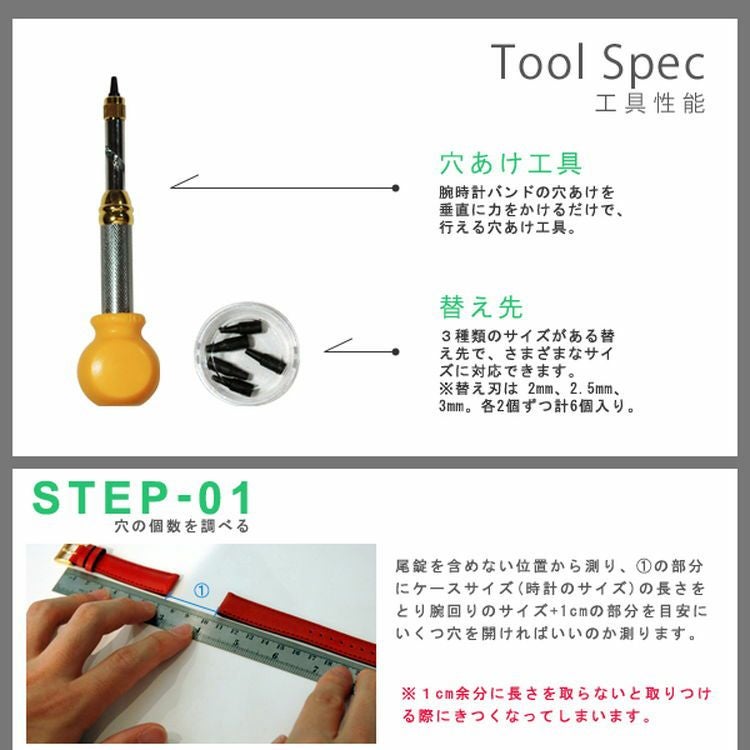 Tool Spec
工具性能

穴あけ工具
腕時計バンドの穴あけを垂直に力をかけるだけで、行える穴あけ工具。

替え先
３種類のサイズがある替え先で、さまざまなサイズに対応できます。
※替え刃は 2mm、2.5mm、3mm。各2個ずつ計6個入り。

STEP-01
穴の個数を調べる

①

尾錠を含めない位置から測り、①の部分にケースサイズ（時計のサイズ）の長さをとり腕回りのサイズ+1cmの部分を目安にいくつ穴を開ければいいのか測ります。

※１cm余分に長さを取らないと取りつける際にきつくなってしまいます。