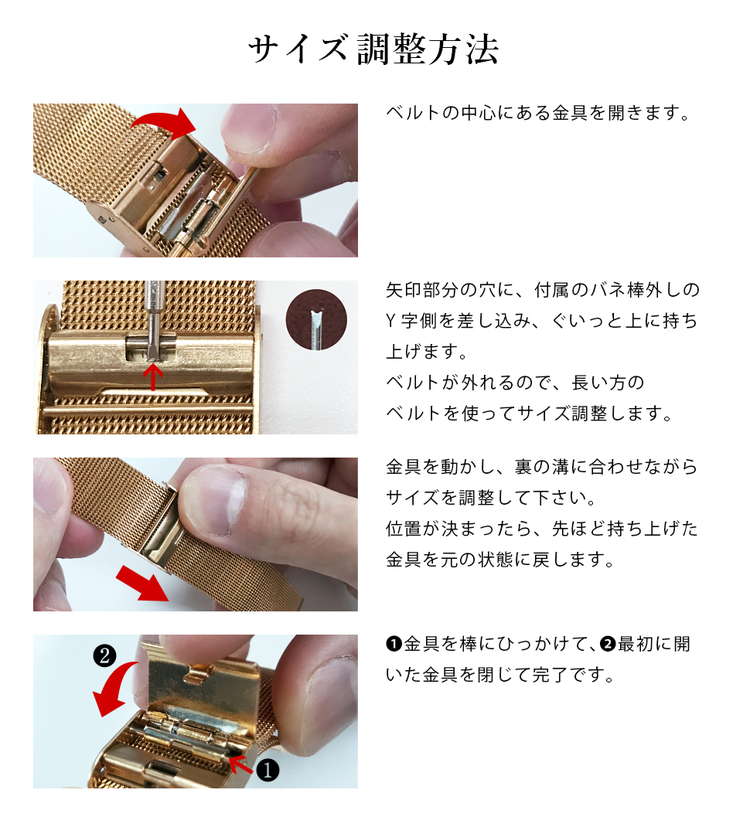 サイズ調整方法

ベルトの中心にある金具を開きます。

矢印部分の穴に、付属のバネ棒外しのY字側を差し込み、ぐいっと上に持ち上げます。
ベルトが外れるので、長い方のベルトを使ってサイズ調整します。

金具を動かし、裏の溝に合わせながらサイズを調整して下さい。
位置が決まったら、先ほど持ち上げた金具を元の状態に戻します。

❷

❶

❶金具を棒にひっかけて、❷最初に開いた金具を閉じて完了です。