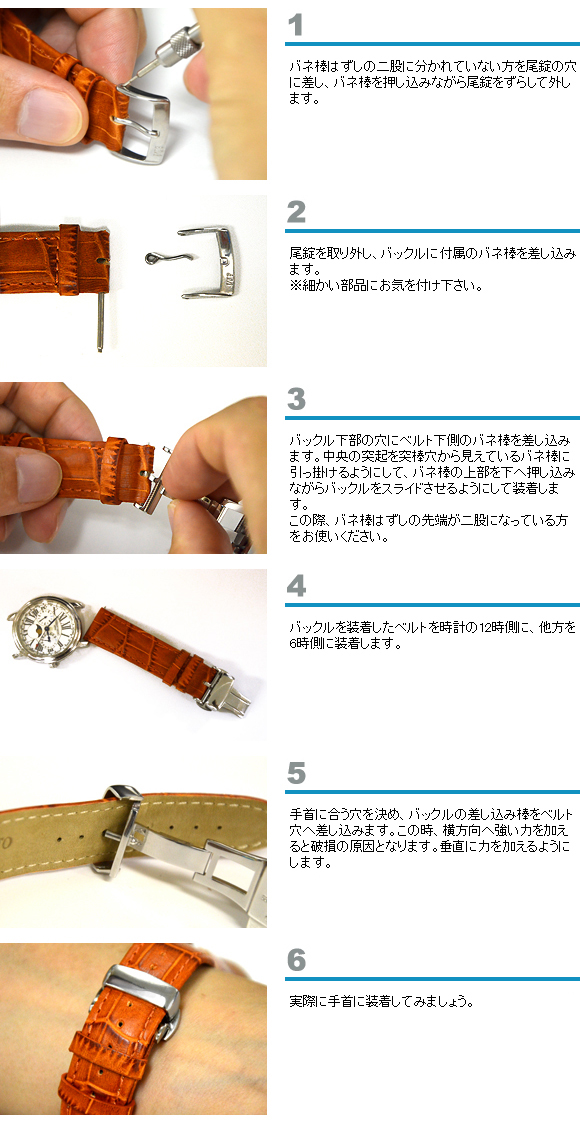 1

バネ棒はずしの二股に分かれていない方を尾錠の穴に差し、バネ棒を押し込みながら尾錠をずらして外します。

2

尾錠を取り外し、バックルに付属のバネ棒を差し込みます。
※細かい部品にお気を付け下さい。

3

バックル下部の穴にベルト下側のバネ棒を差し込みます。中央の突起を突棒穴から見えているバネ棒に引っ掛けるようにして、バネ棒の上部を下へ押し込みながらバックルをスライドさせるようにして装着します。
この際、バネ棒はずしの先端が二股になっている方をお使いください。

4

バックルを装着したベルトを時計の12時側に、他方を6時側に装着します。

5

手首に合う穴を決め、バックルの差し込み棒をベルト穴へ差し込みます。この時、横方向へ強い力を加えると破損の原因となります。垂直に力を加えるようにします。

6

実際に手首に装着してみましょう。