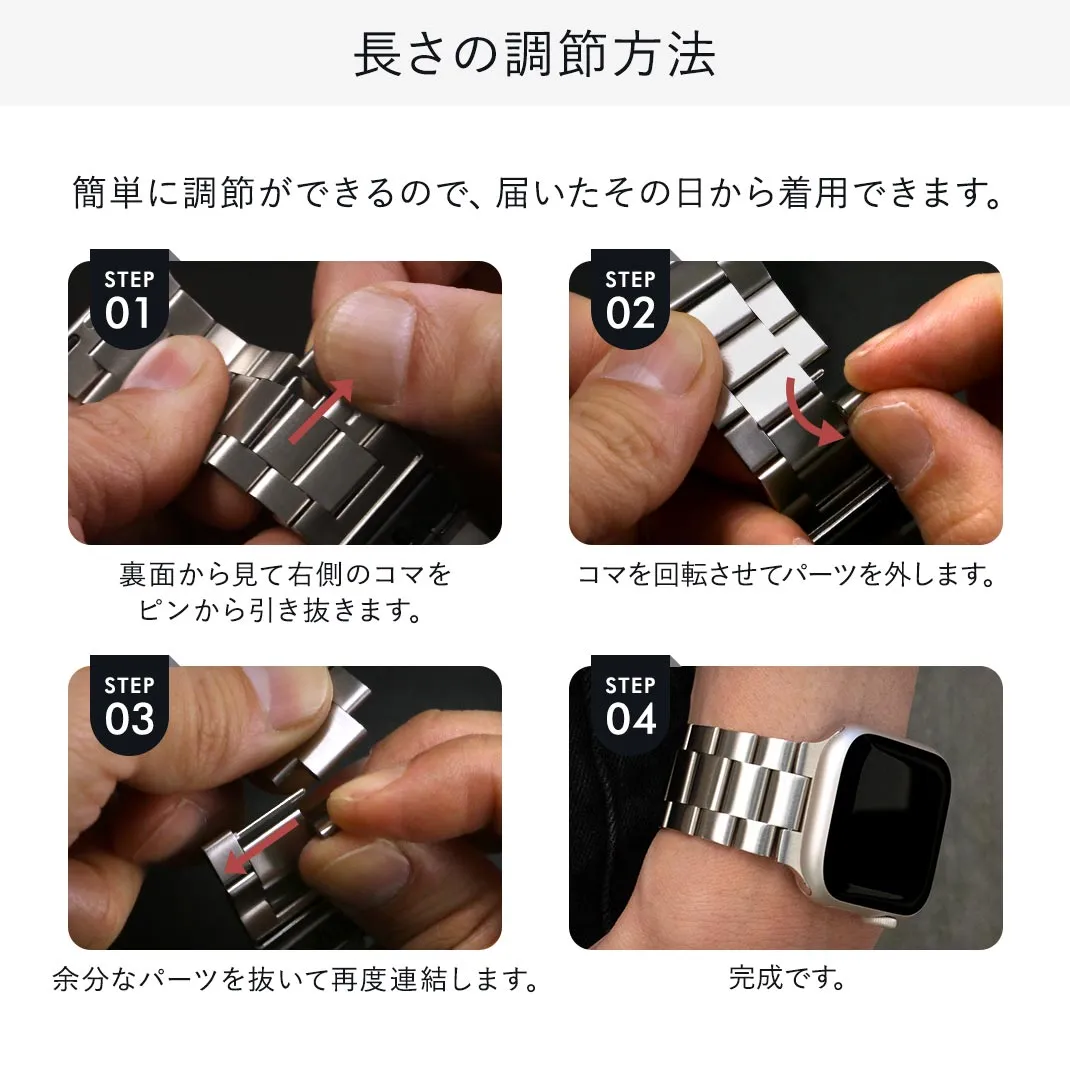 長さの調節方法

簡単に調節ができるので、届いたその日から着用できます。

STEP 01

裏面から見て右側のコマをピンから引き抜きます。

STEP 02

コマを回転させてパーツを外します。

STEP 03

余分なパーツを抜いて再度連結します。

STEP 04

完成です。