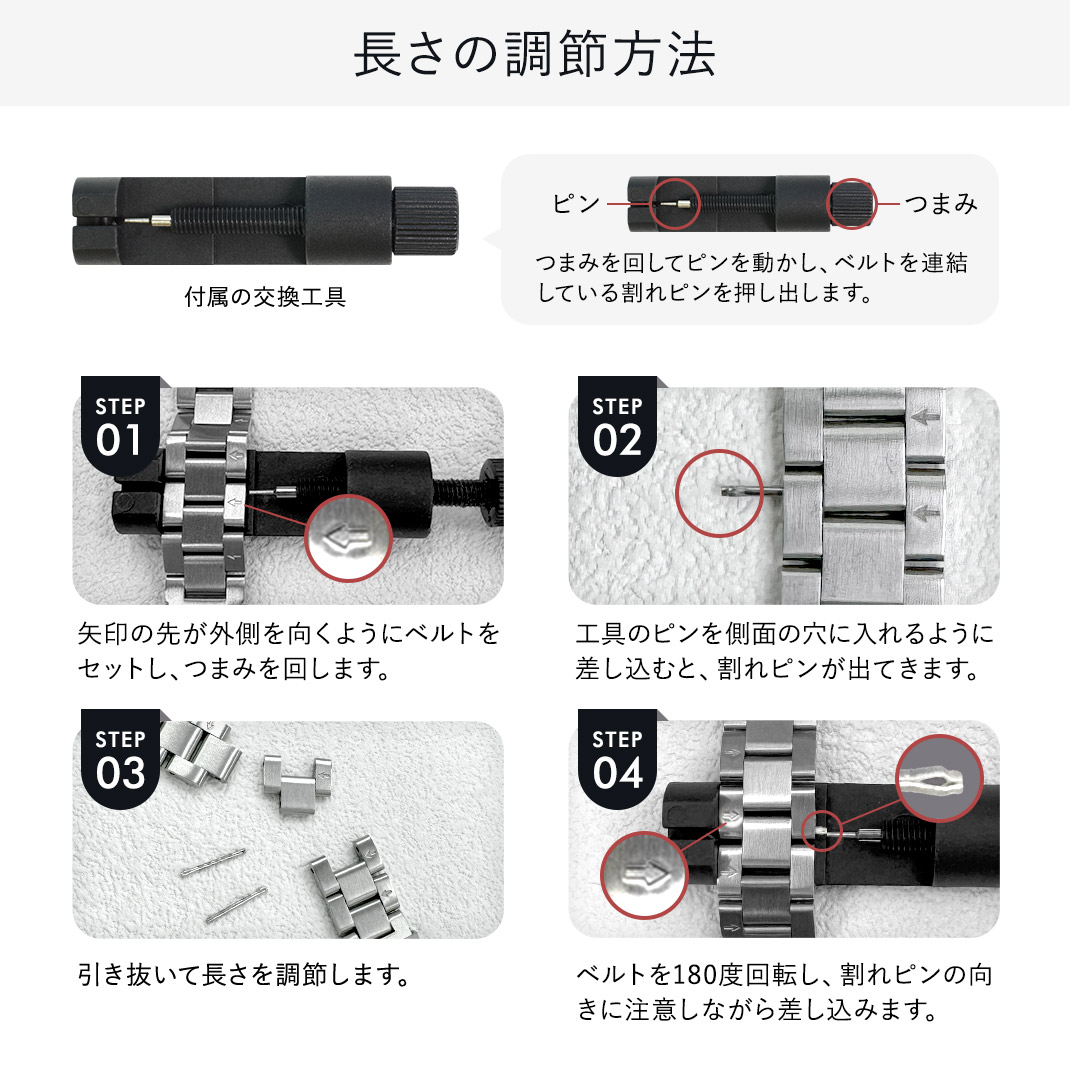 長さの調節方法

付属の交換工具

ピン

つまみ

つまみを回してピンを動かし、ベルトを連結している割れピンを押し出します。

STEP 01

矢印の先が外側を向くようにベルトをセットし、つまみを回します。

STEP 02

工具のピンを側面の穴に入れるように差し込むと、割れピンが出てきます。

STEP 03

引き抜いて長さを調節します。

STEP 04

ベルトを180度回転し、割れピンの向きに注意しながら差し込みます。